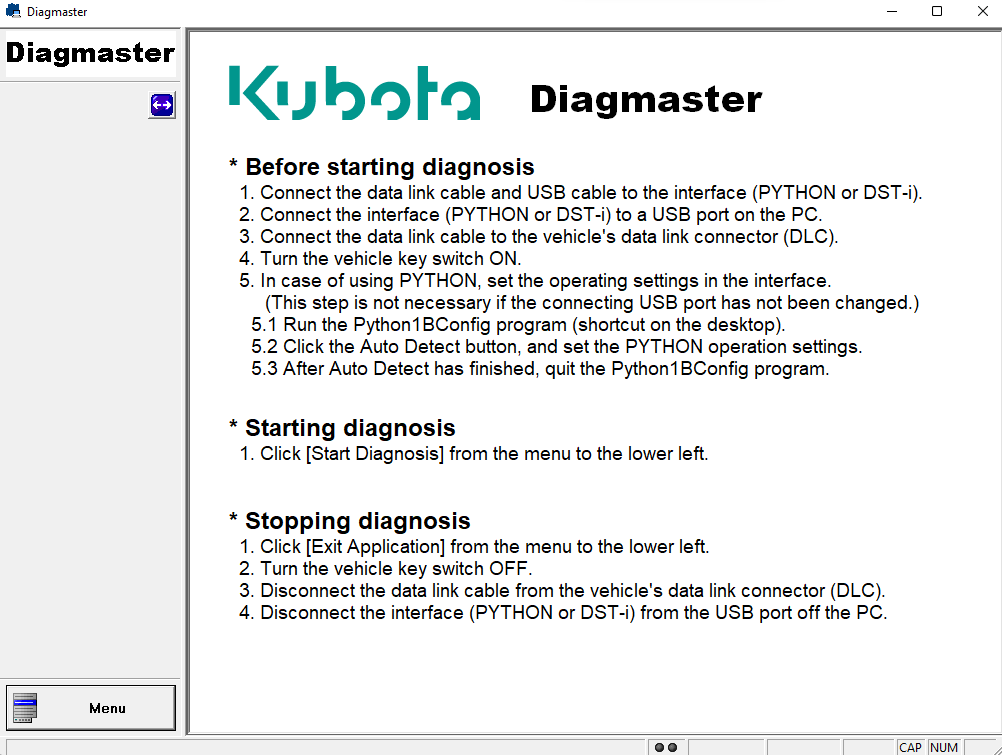 Diagmaster

Diagmaster

Kubota Diagmaster

* Before starting diagnosis
1. Connect the data link cable and USB cable to the interface (PYTHON or DST-i).
2. Connect the interface (PYTHON or DST-i) to a USB port on the PC.
3. Connect the data link cable to the vehicle's data link connector (DLC).
4. Turn the vehicle key switch ON.
5. In case of using PYTHON, set the operating settings in the interface.
(This step is not necessary if the connecting USB port has not been changed.)
5.1 Run the Python1BConfig program (shortcut on the desktop).
5.2 Click the Auto Detect button, and set the PYTHON operation settings.
5.3 After Auto Detect has finished, quit the Python1BConfig program.

* Starting diagnosis
1. Click [Start Diagnosis] from the menu to the lower left.

* Stopping diagnosis
1. Click [Exit Application] from the menu to the lower left.
2. Turn the vehicle key switch OFF.
3. Disconnect the data link cable from the vehicle's data link connector (DLC).
4. Disconnect the interface (PYTHON or DST-i) from the USB port off the PC.

Menu

CAP NUM